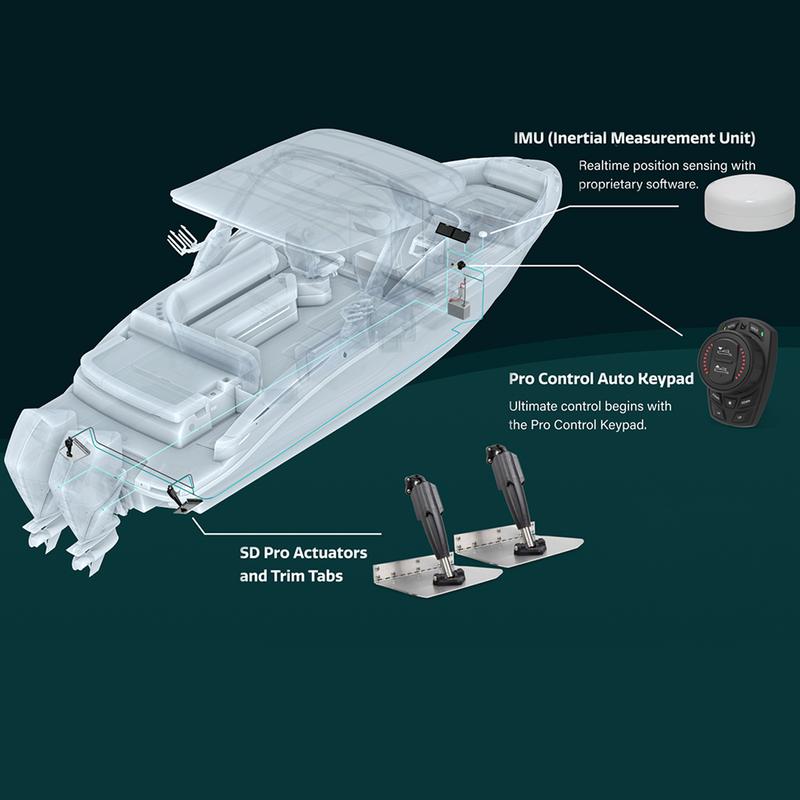 IMU (Inertial Measurement Unit)

Realtime position sensing with proprietary software.

Pro Control Auto Keypad

Ultimate control begins with the Pro Control Keypad.

SD Pro Actuators and Trim Tabs