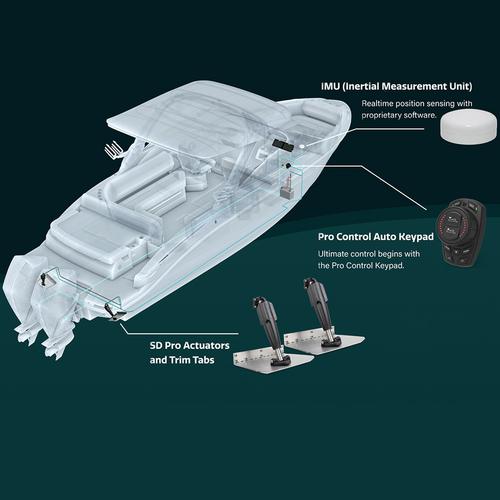 IMU (Inertial Measurement Unit)

Realtime position sensing with proprietary software.

Pro Control Auto Keypad

Ultimate control begins with the Pro Control Keypad.

SD Pro Actuators and Trim Tabs