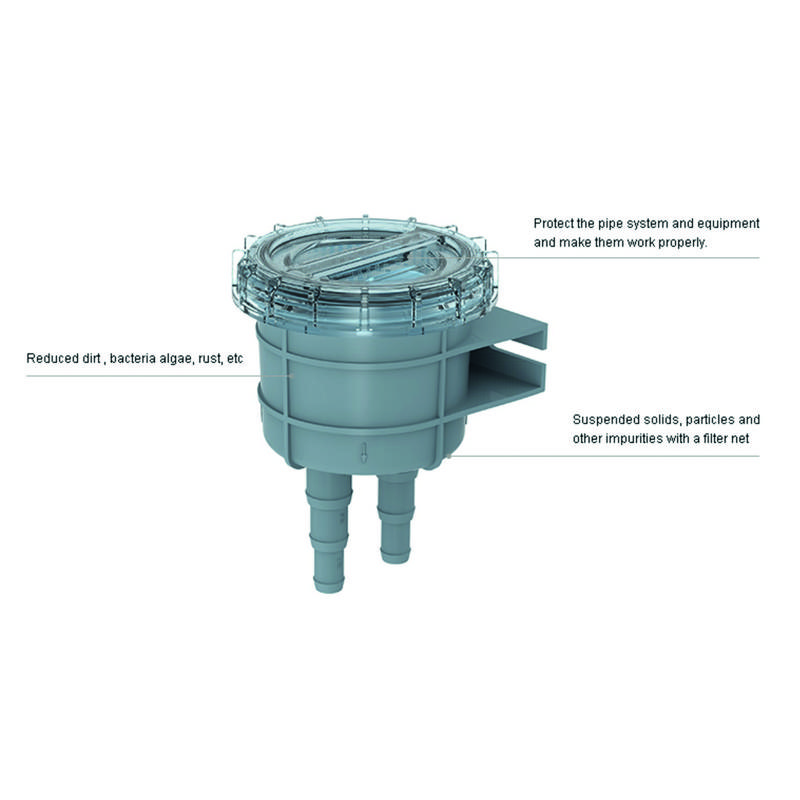 Protect the pipe system and equipment and make them work properly.

Reduced dirt , bacteria algae, rust, etc

Suspended solids, particles and other impurities with a filter net