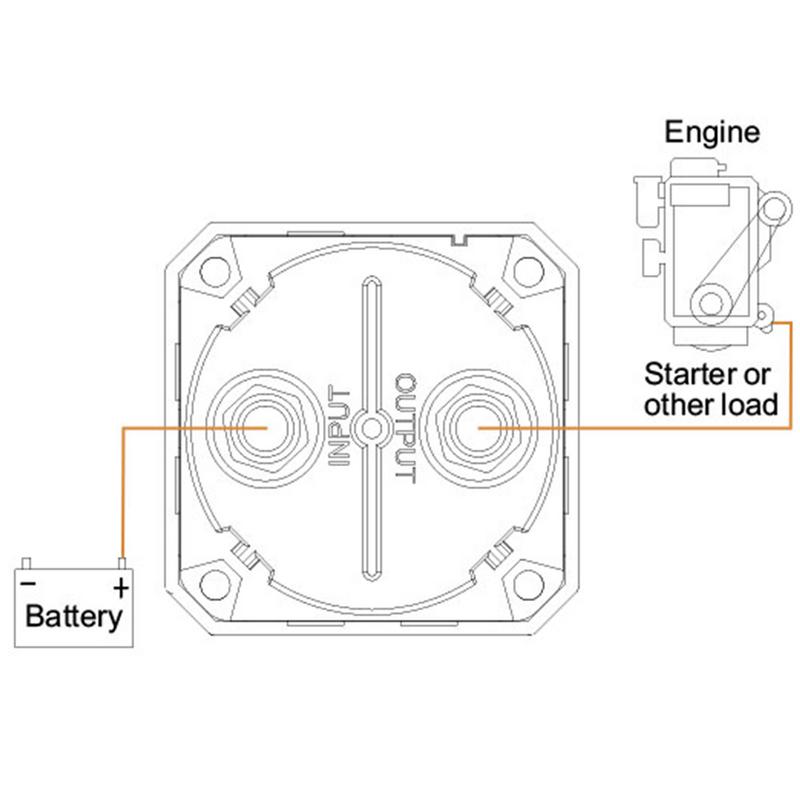 Engine

Starter or other load

INPUT

OUTPUT

−
+
Battery