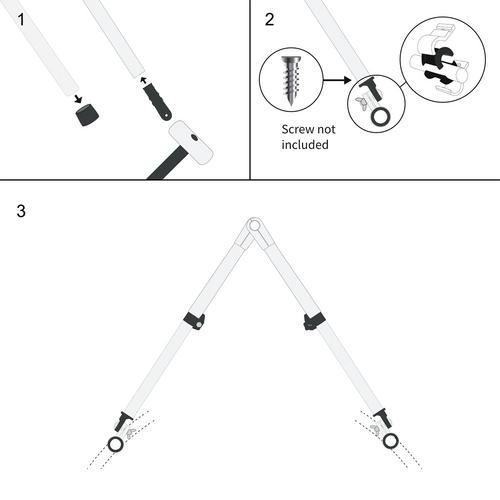 1

2

Screw not included

3