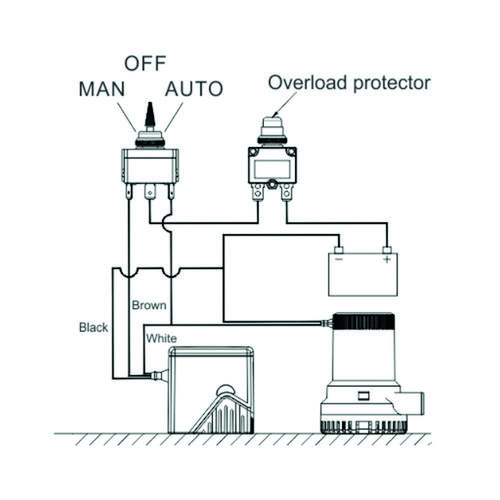 OFF
MAN
AUTO
Overload protector
−
+
Brown
Black
White