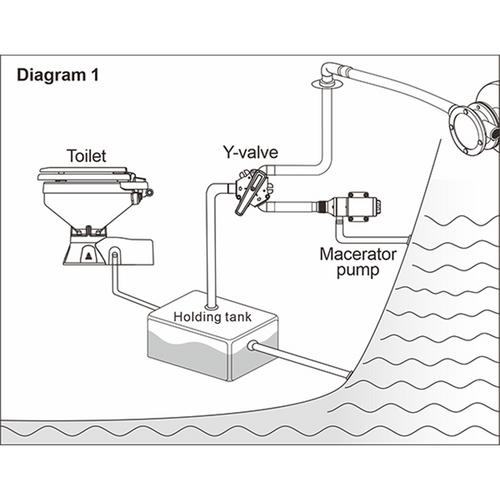 Diagram 1

Toilet

Y-valve

Macerator pump

Holding tank