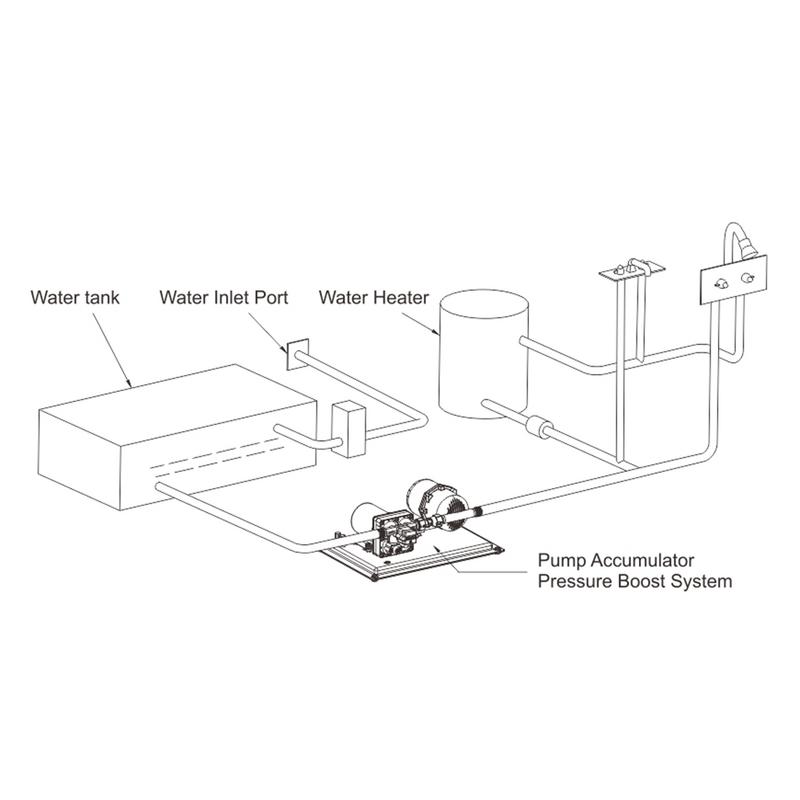 Water tank
Water Inlet Port
Water Heater
Pump Accumulator
Pressure Boost System