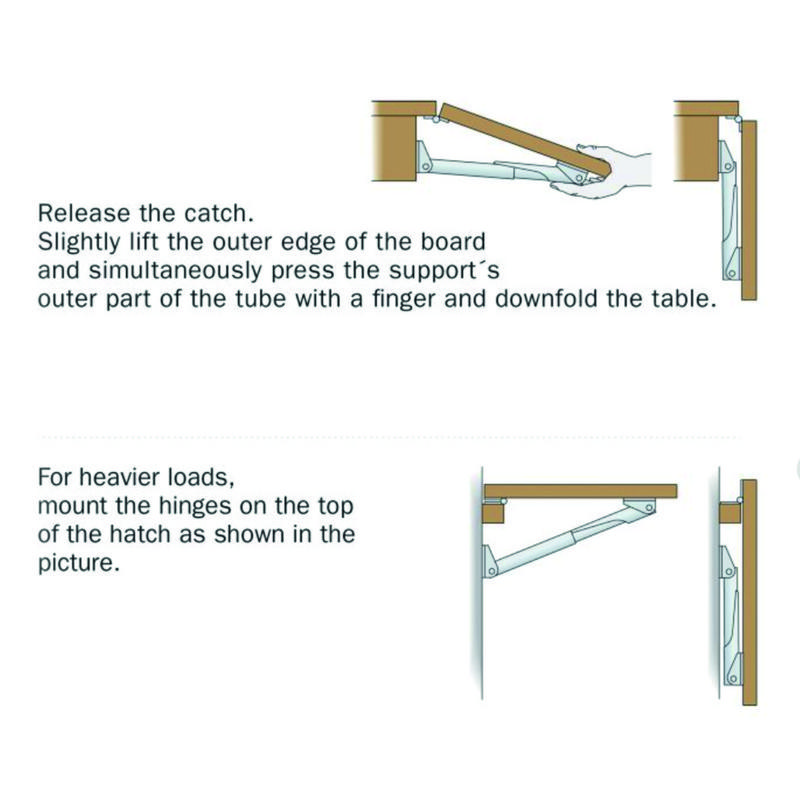 Release the catch.
Slightly lift the outer edge of the board and simultaneously press the support´s outer part of the tube with a finger and downfold the table.

For heavier loads, mount the hinges on the top of the hatch as shown in the picture.