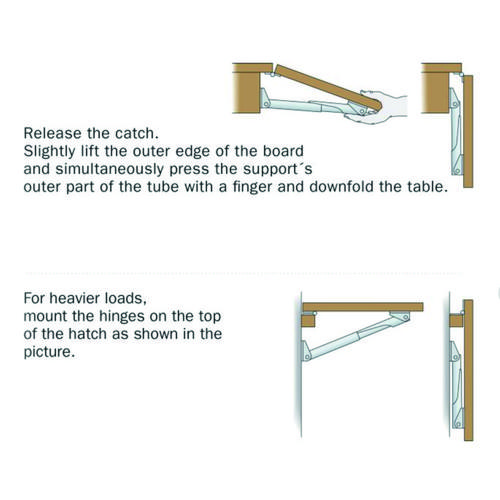 Release the catch.
Slightly lift the outer edge of the board and simultaneously press the support´s outer part of the tube with a finger and downfold the table.

For heavier loads, mount the hinges on the top of the hatch as shown in the picture.