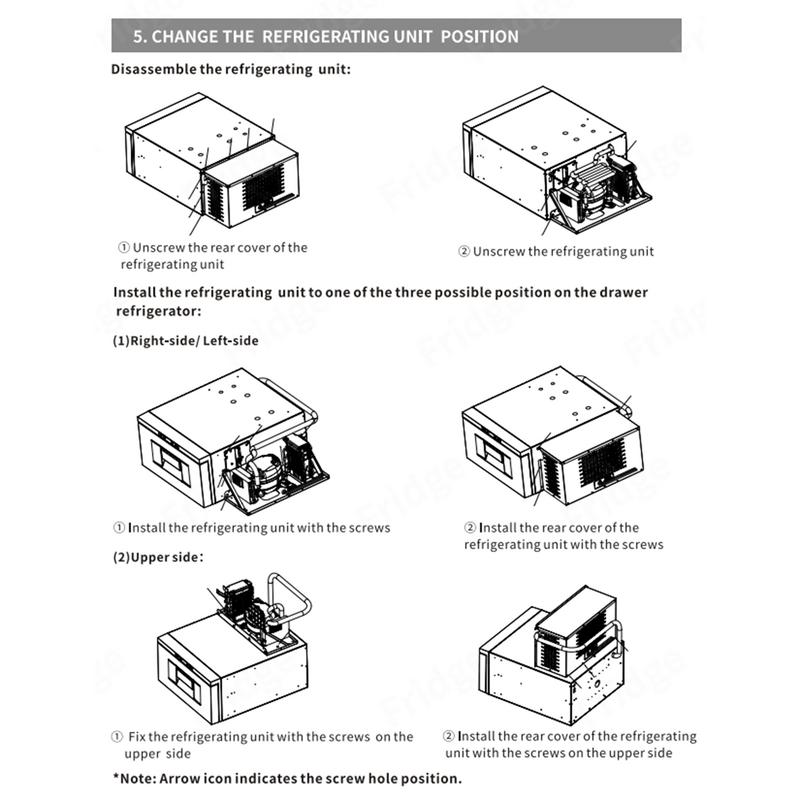 5. CHANGE THE REFRIGERATING UNIT POSITION

Disassemble the refrigerating unit:

① Unscrew the rear cover of the refrigerating unit

② Unscrew the refrigerating unit

Install the refrigerating unit to one of the three possible position on the drawer refrigerator:

(1)Right-side/ Left-side

① Install the refrigerating unit with the screws

② Install the rear cover of the refrigerating unit with the screws

(2)Upper side:

① Fix the refrigerating unit with the screws on the upper side

② Install the rear cover of the refrigerating unit with the screws on the upper side

*Note: Arrow icon indicates the screw hole position.