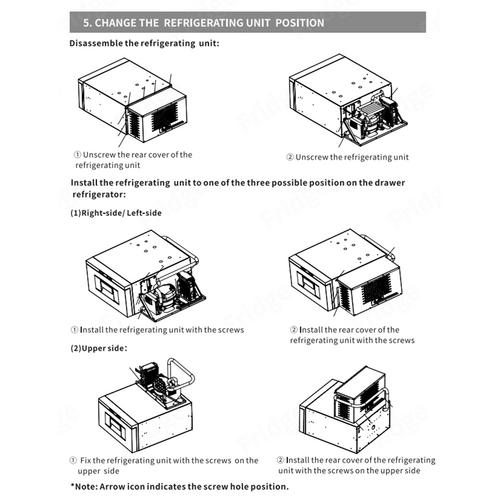 5. CHANGE THE REFRIGERATING UNIT POSITION

Disassemble the refrigerating unit:

① Unscrew the rear cover of the refrigerating unit

② Unscrew the refrigerating unit

Install the refrigerating unit to one of the three possible position on the drawer refrigerator:

(1)Right-side/ Left-side

① Install the refrigerating unit with the screws

② Install the rear cover of the refrigerating unit with the screws

(2)Upper side:

① Fix the refrigerating unit with the screws on the upper side

② Install the rear cover of the refrigerating unit with the screws on the upper side

*Note: Arrow icon indicates the screw hole position.