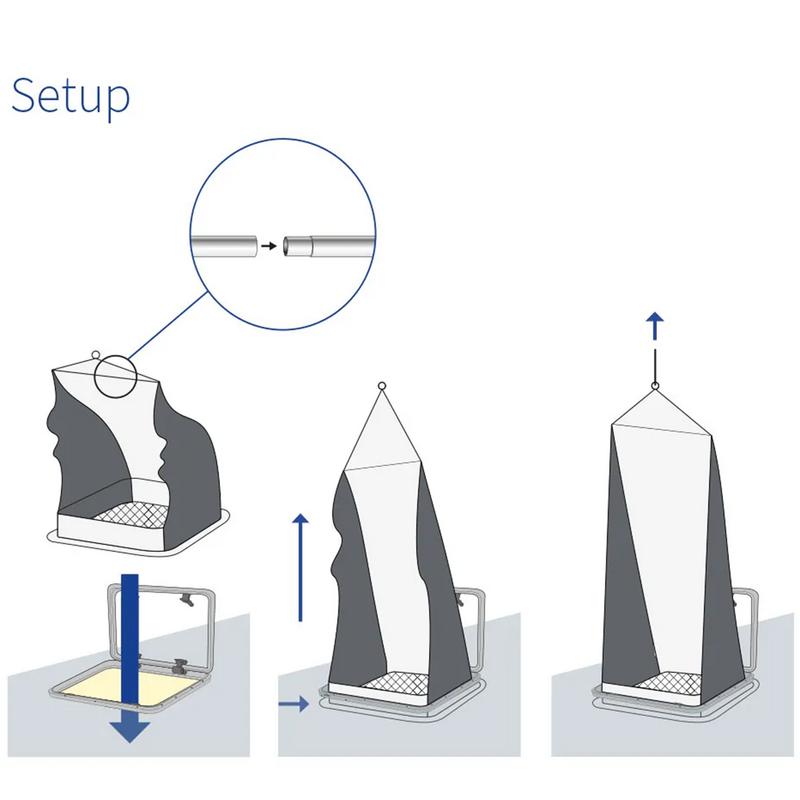 Setup